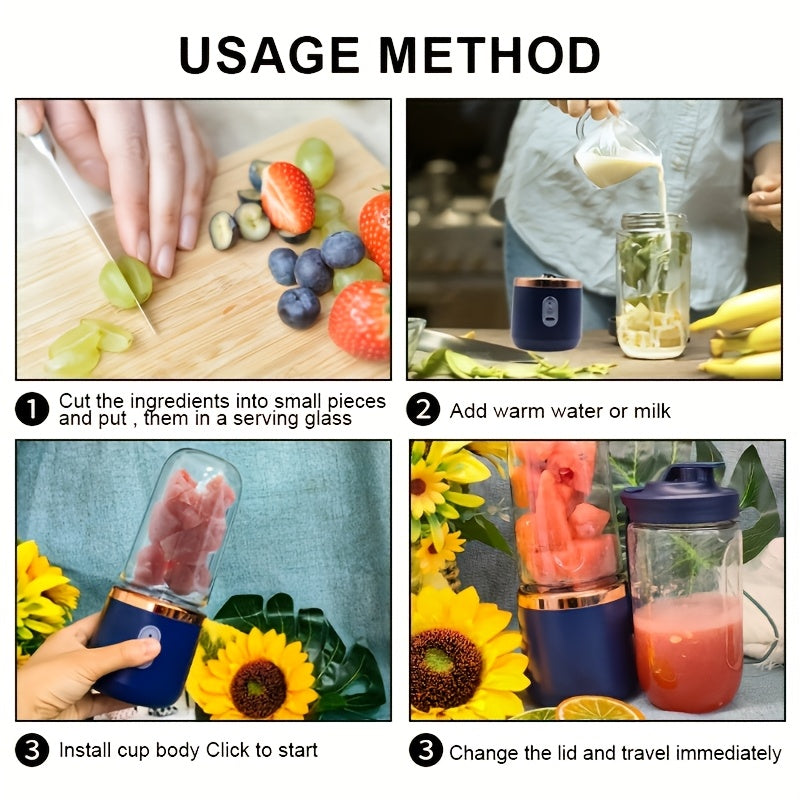 USAGE METHOD

1 Cut the ingredients into small pieces and put , them in a serving glass

2 Add warm water or milk

3 Install cup body Click to start

3 Change the lid and travel immediately