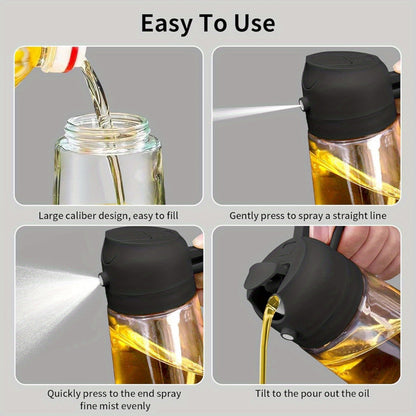 Easy To Use

Large caliber design, easy to fill

Gently press to spray a straight line

Quickly press to the end spray fine mist evenly

Tilt to the pour out the oil