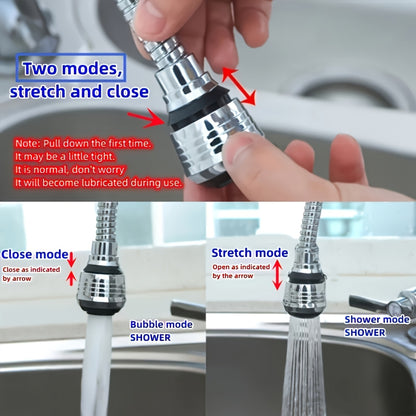 Two modes, stretch and close

Note: Pull down the first time.
It may be a little tight.
It is normal, don't worry
It will become lubricated during use.

Close mode
Close as indicated by arrow

Bubble mode
SHOWER

Stretch mode
Open as indicated by the arrow

Shower mode
SHOWER